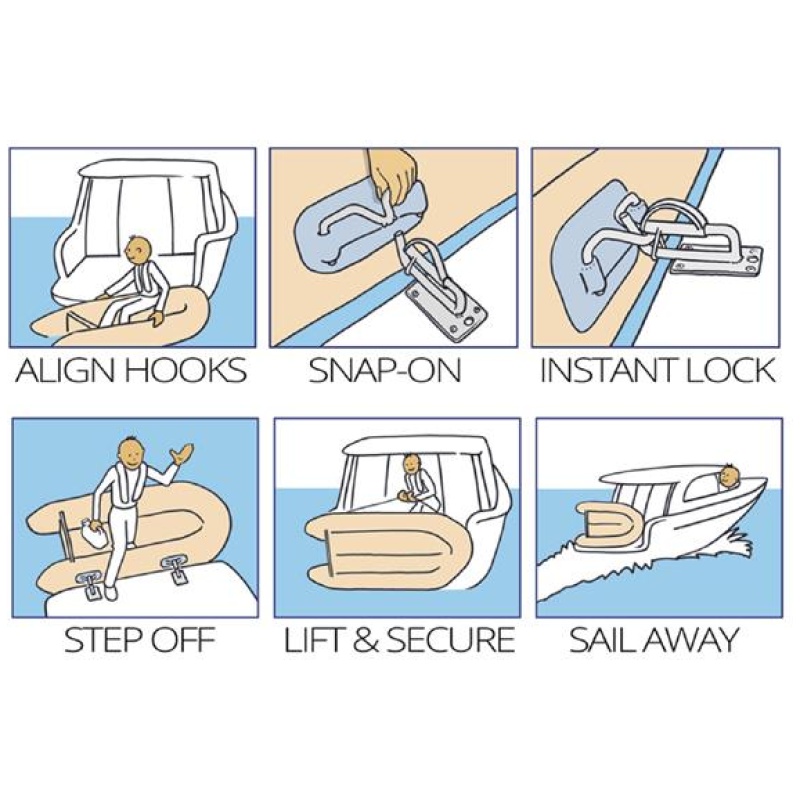 ALIGN HOOKS

SNAP-ON

INSTANT LOCK

STEP OFF

LIFT & SECURE

SAIL AWAY